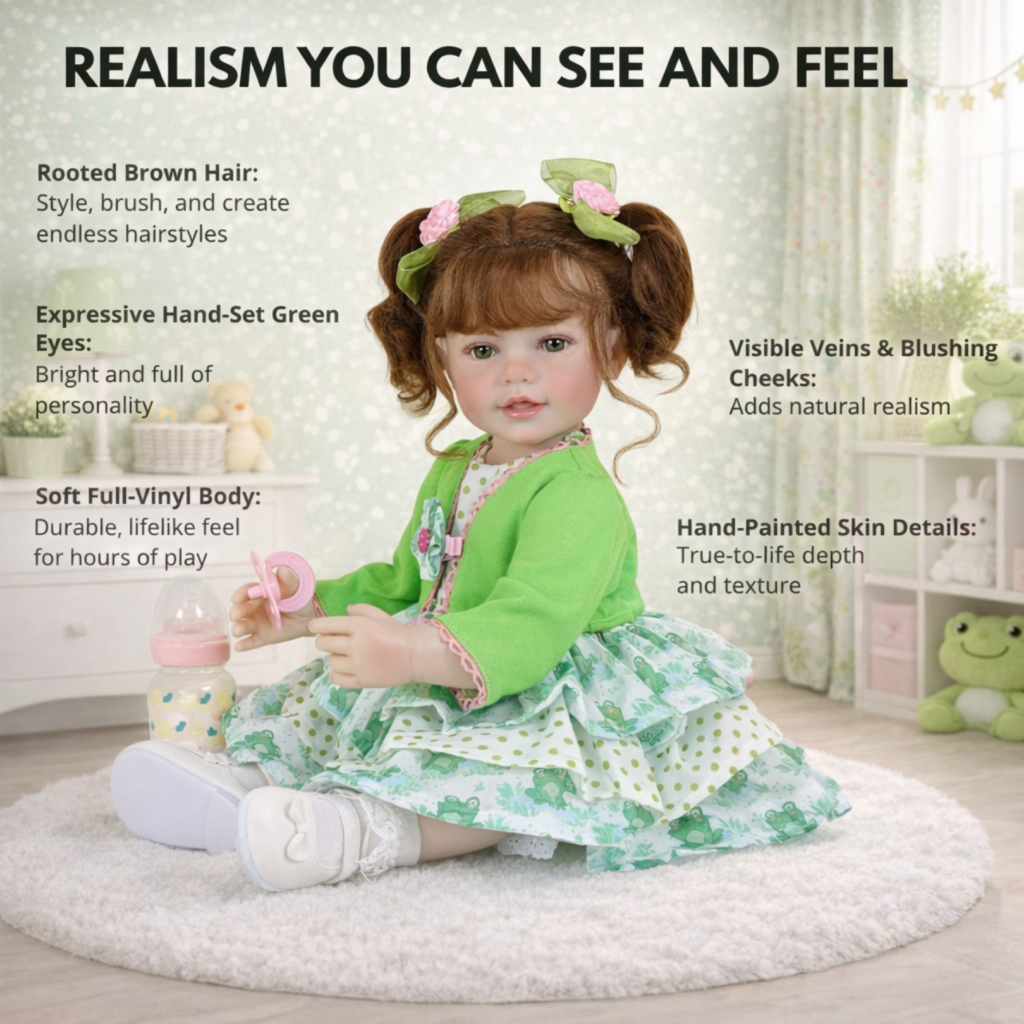 REALISM YOU CAN SEE AND FEEL

Rooted Brown Hair:
Style, brush, and create endless hairstyles

Expressive Hand-Set Green Eyes:
Bright and full of personality

Soft Full-Vinyl Body:
Durable, lifelike feel for hours of play

Visible Veins & Blushing Cheeks:
Adds natural realism

Hand-Painted Skin Details:
True-to-life depth and texture