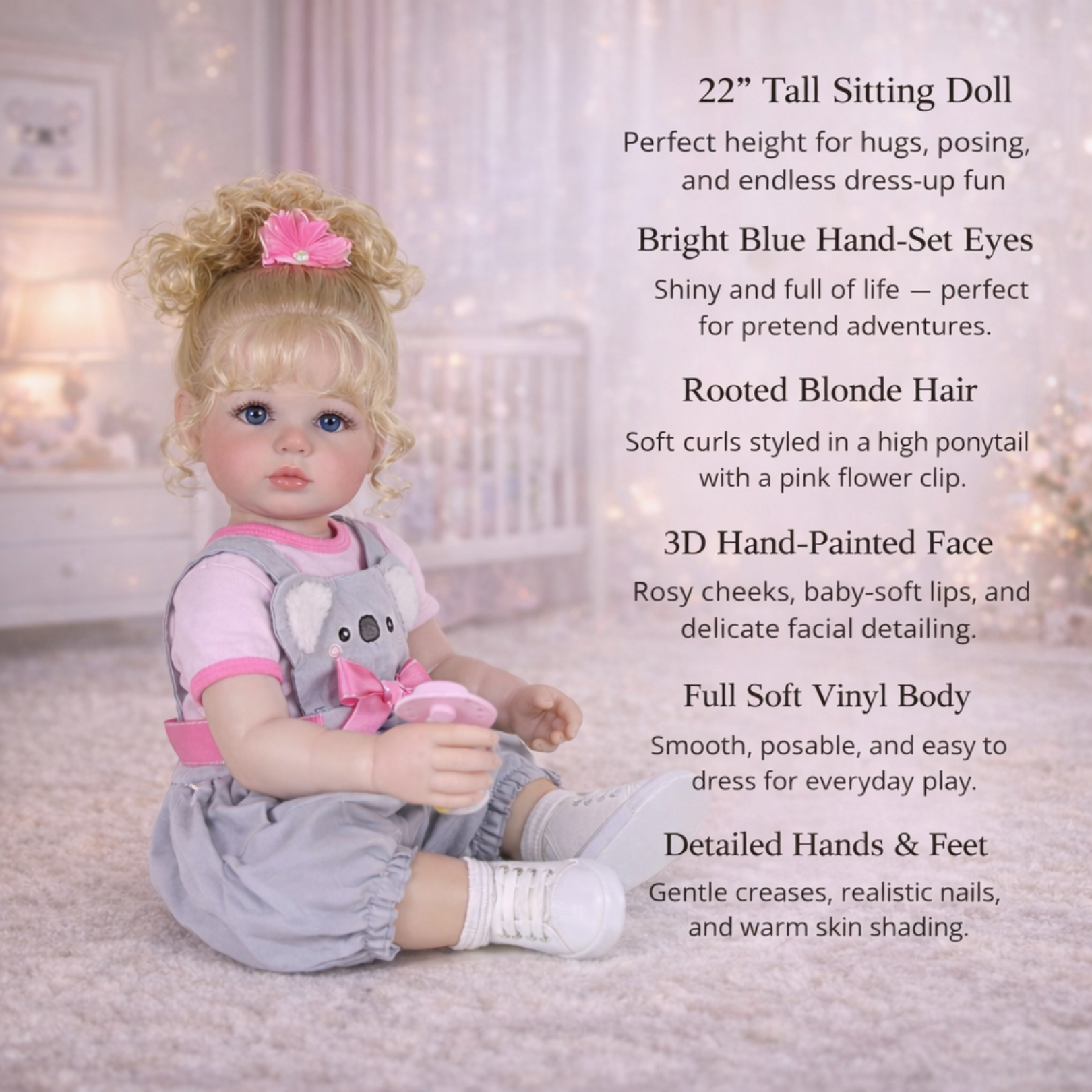 22” Tall Sitting Doll

Perfect height for hugs, posing, and endless dress-up fun

Bright Blue Hand-Set Eyes

Shiny and full of life — perfect for pretend adventures.

Rooted Blonde Hair

Soft curls styled in a high ponytail with a pink flower clip.

3D Hand-Painted Face

Rosy cheeks, baby-soft lips, and delicate facial detailing.

Full Soft Vinyl Body

Smooth, posable, and easy to dress for everyday play.

Detailed Hands & Feet

Gentle creases, realistic nails, and warm skin shading.