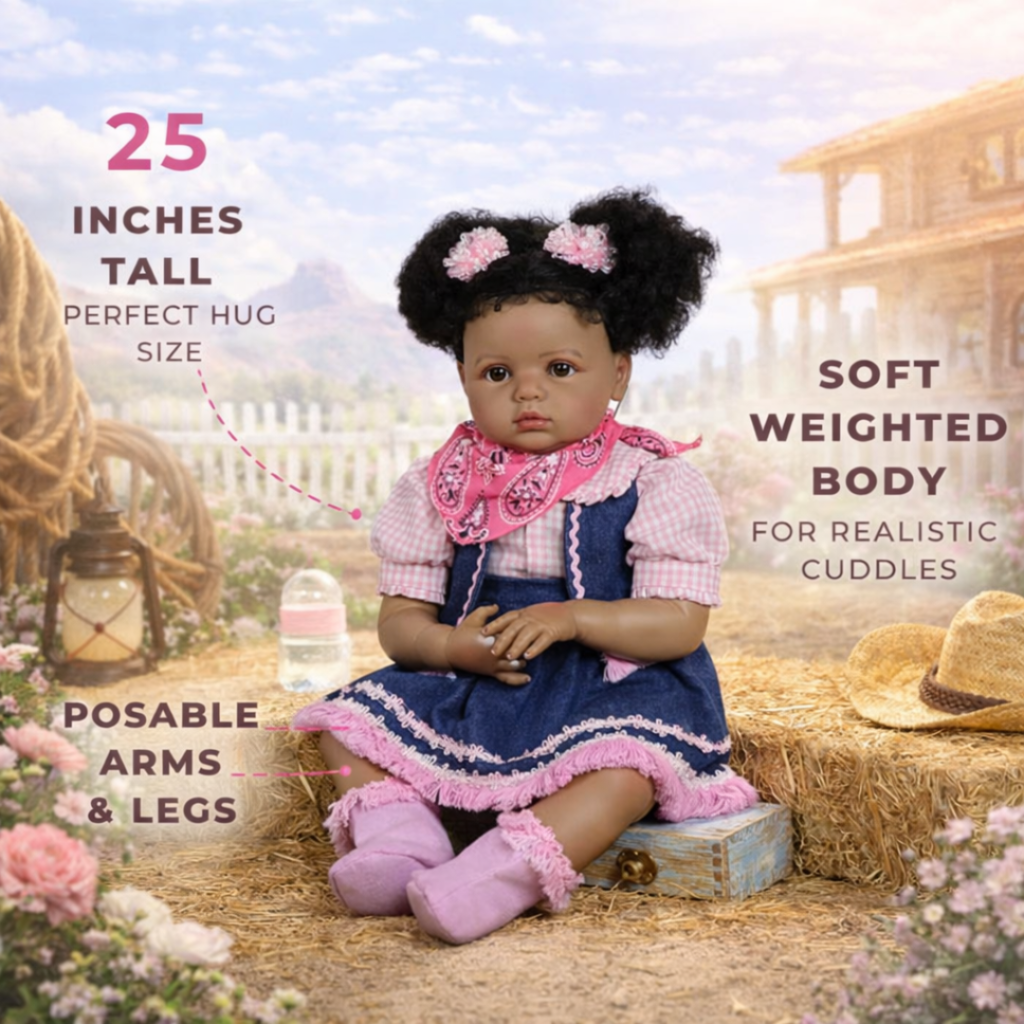 25
INCHES
TALL
PERFECT HUG SIZE

SOFT
WEIGHTED
BODY
FOR REALISTIC CUDDLES

POSABLE
ARMS
& LEGS