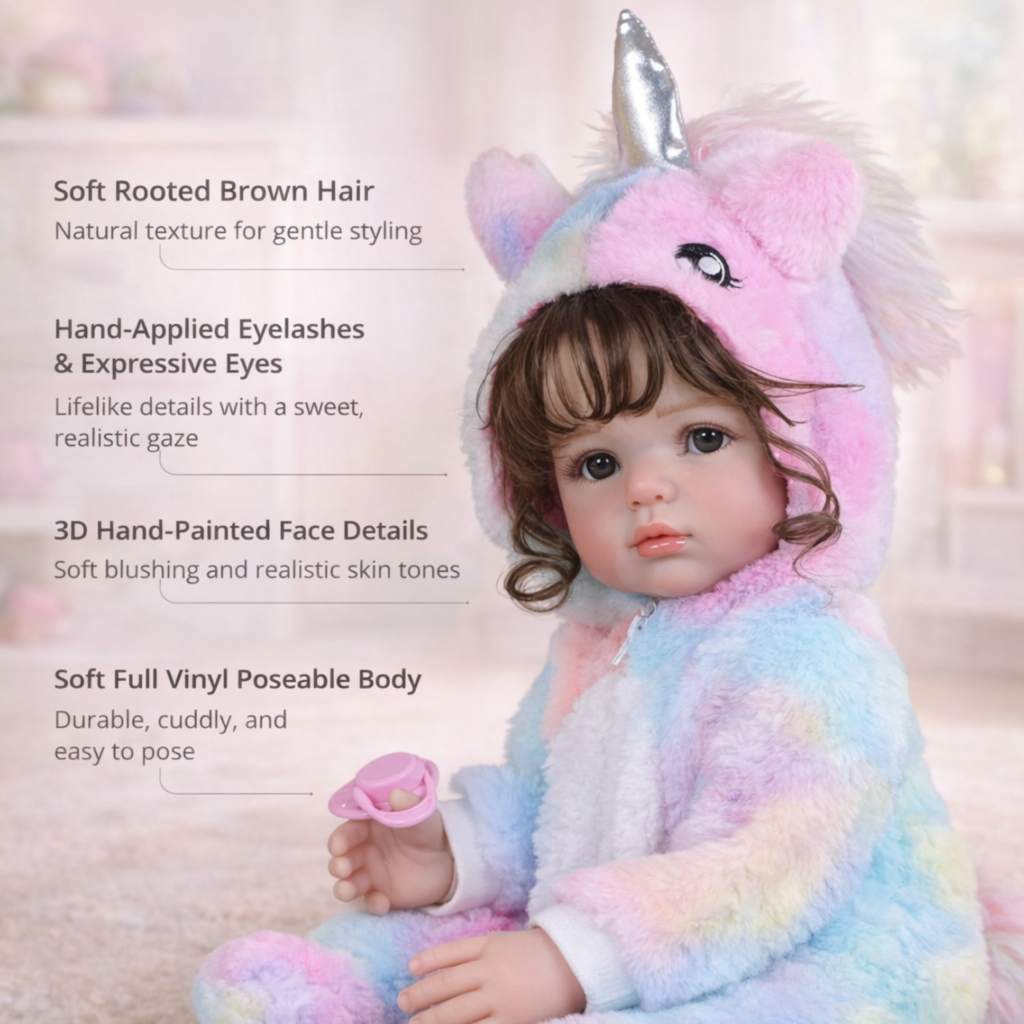 Soft Rooted Brown Hair
Natural texture for gentle styling

Hand-Applied Eyelashes & Expressive Eyes
Lifelike details with a sweet, realistic gaze

3D Hand-Painted Face Details
Soft blushing and realistic skin tones

Soft Full Vinyl Poseable Body
Durable, cuddly, and easy to pose