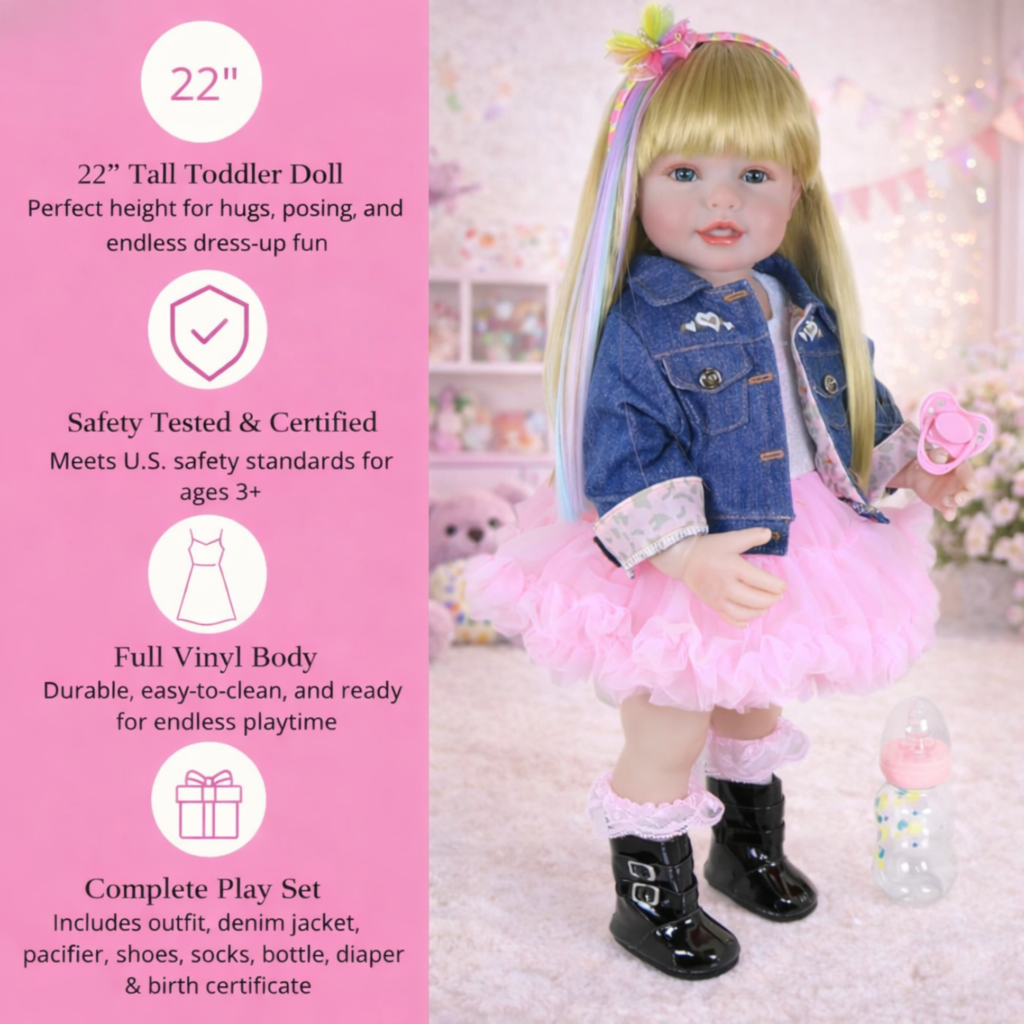 22"

22” Tall Toddler Doll
Perfect height for hugs, posing, and endless dress-up fun

Safety Tested & Certified
Meets U.S. safety standards for ages 3+

Full Vinyl Body
Durable, easy-to-clean, and ready for endless playtime

Complete Play Set
Includes outfit, denim jacket, pacifier, shoes, socks, bottle, diaper & birth certificate